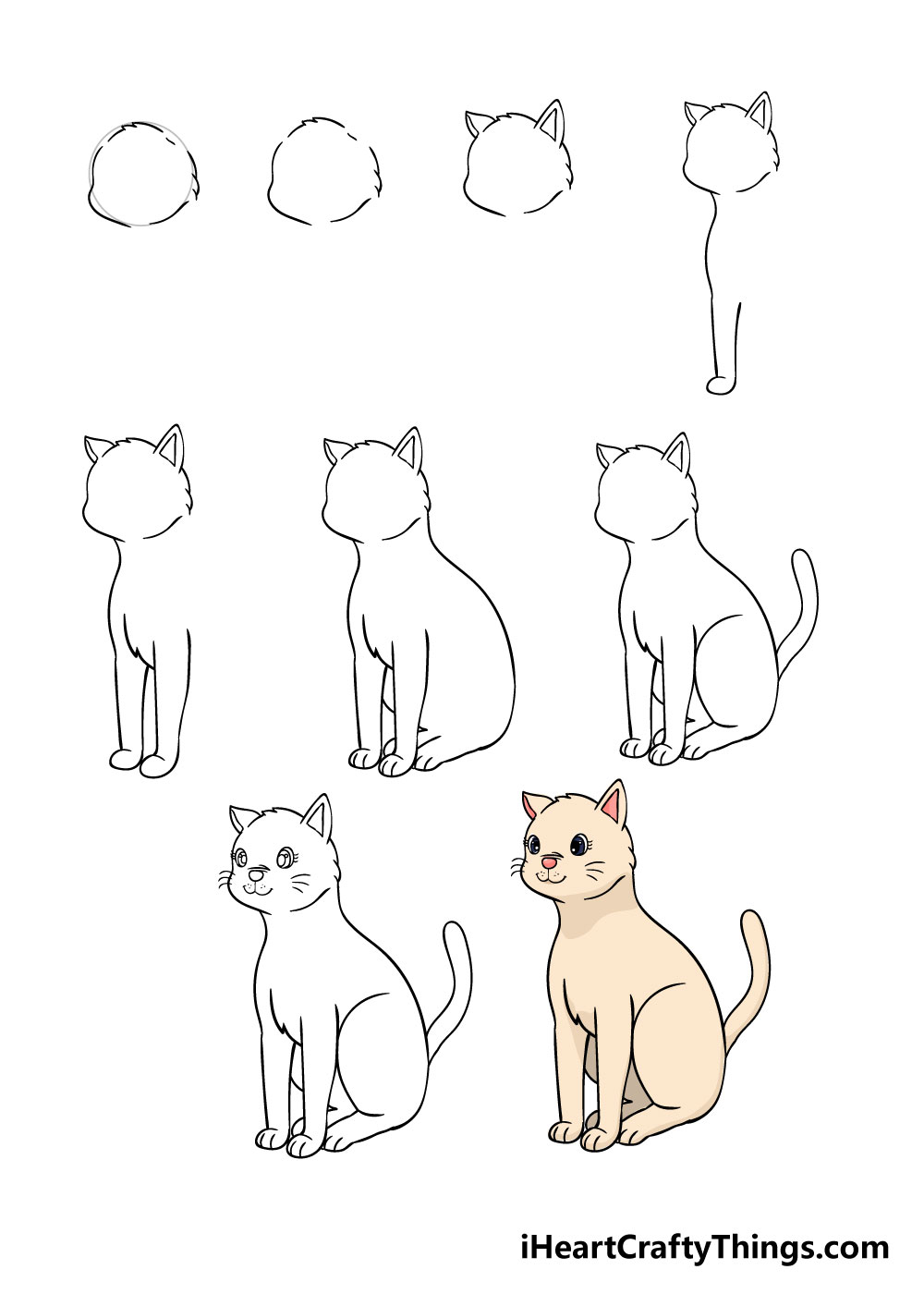 iHeartCraftyThings.com